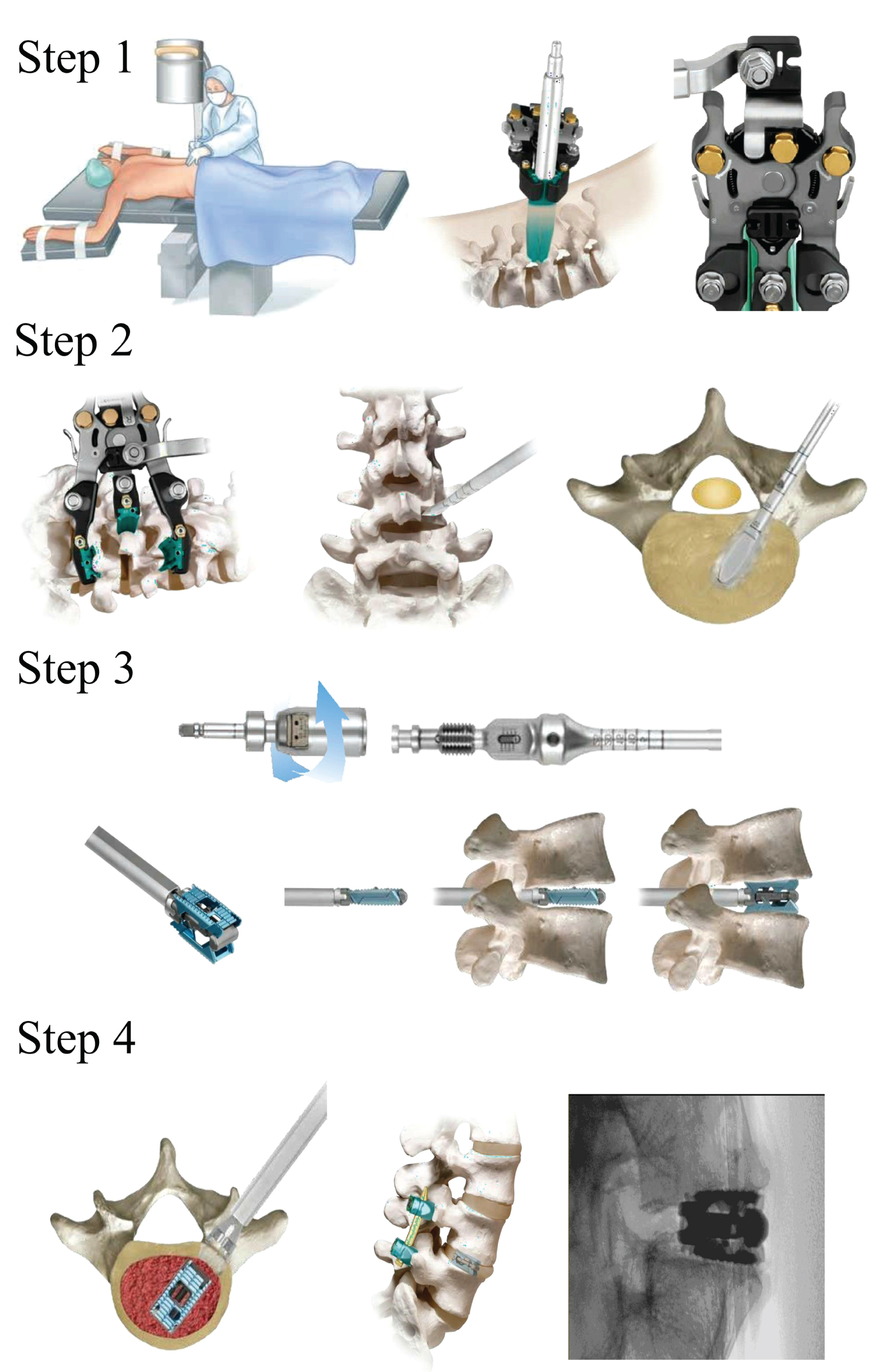 Step 1

Step 2

Step 3

Step 4