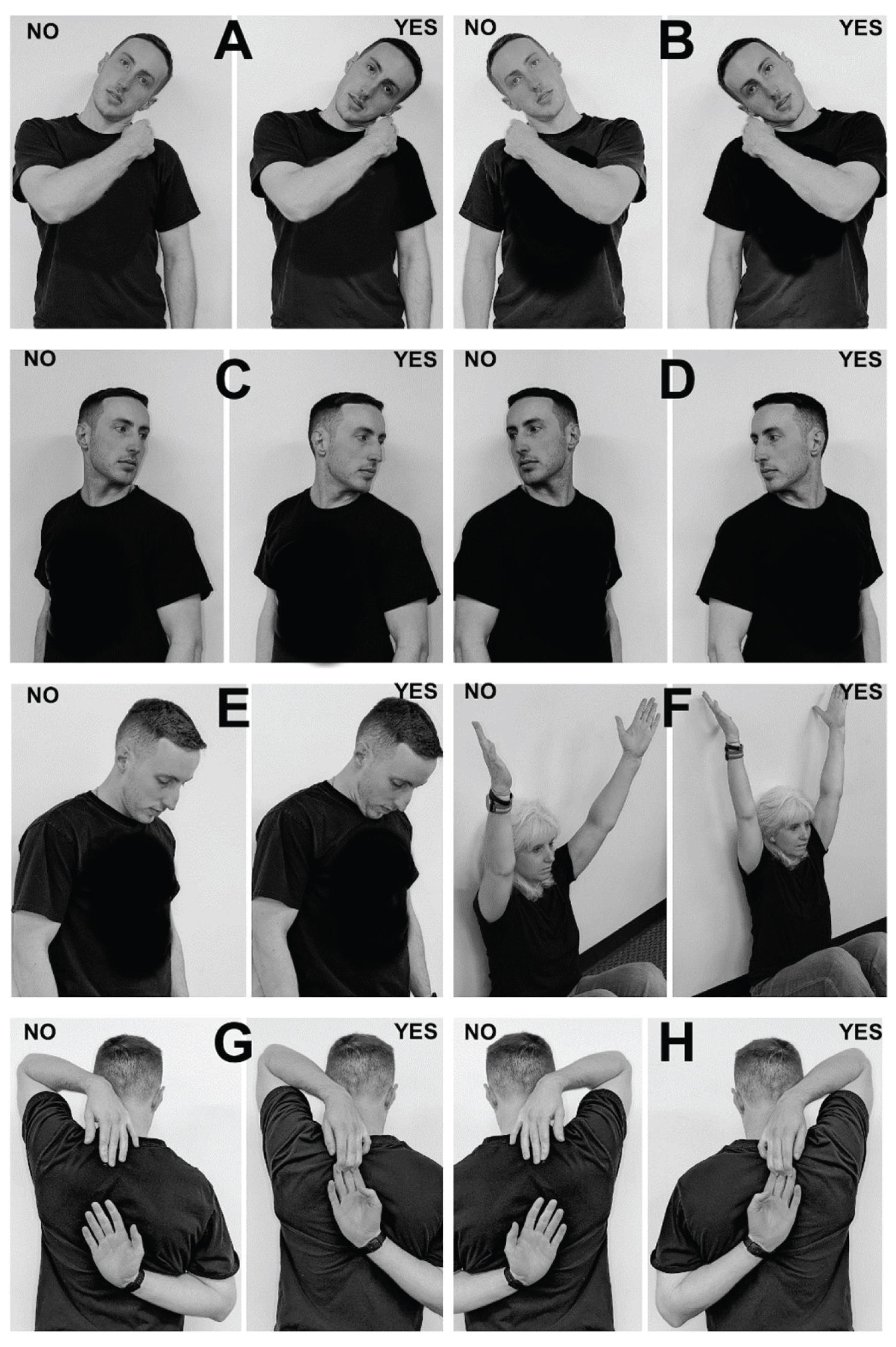 NO A YES NO B YES

NO C YES NO D YES

NO E YES NO F YES

NO G YES NO H YES