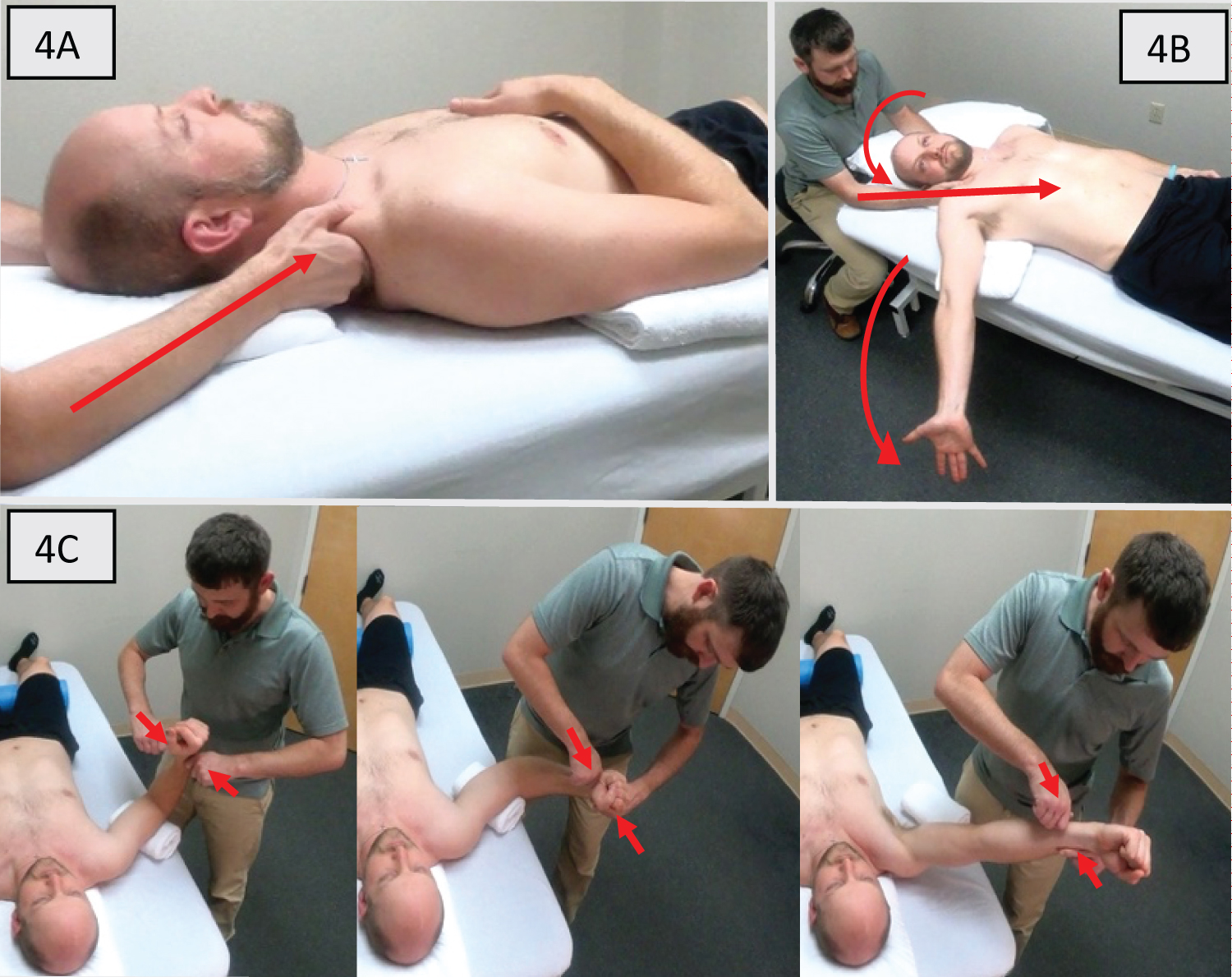 4A

4B

4C