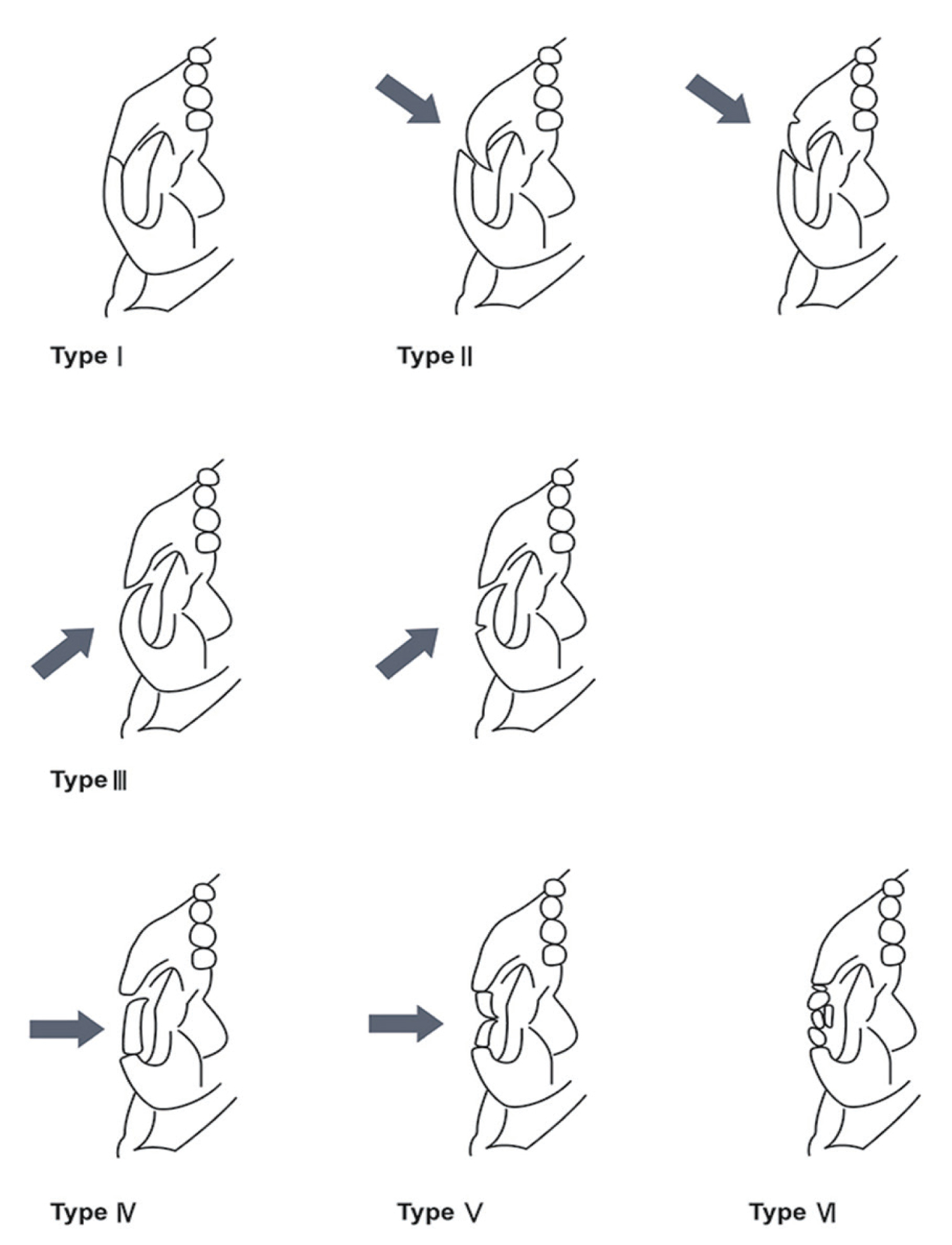 Type Ⅰ

Type Ⅱ

Type Ⅲ

Type Ⅳ

Type Ⅴ

Type Ⅵ